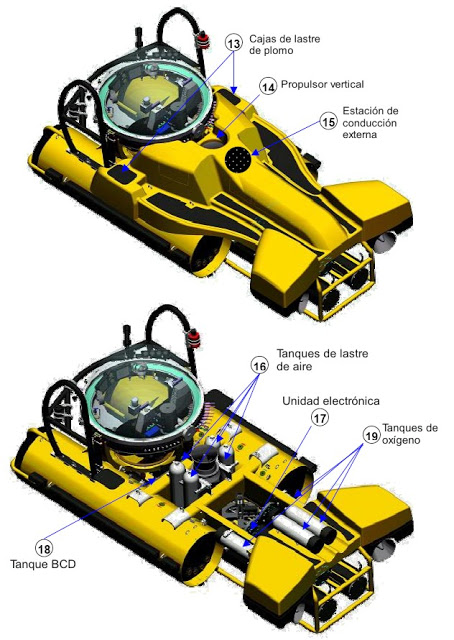 13 Cajas de lastre de plomo

14 Propulsor vertical

15 Estación de conducción externa

16 Tanques de lastre de aire

Unidad electrónica 17

19 Tanques de oxígeno

18 Tanque BCD